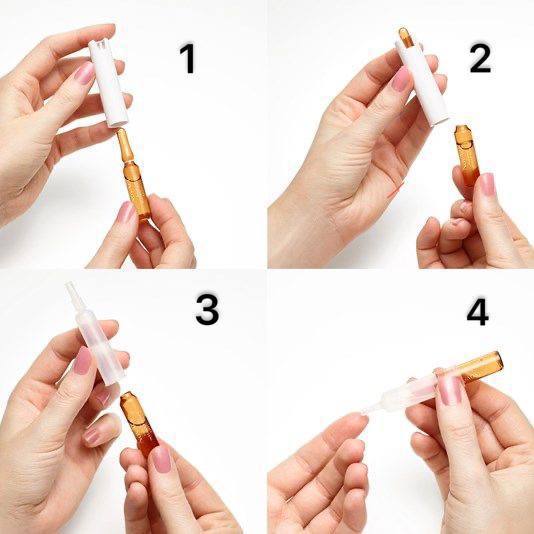 1

2

3

4